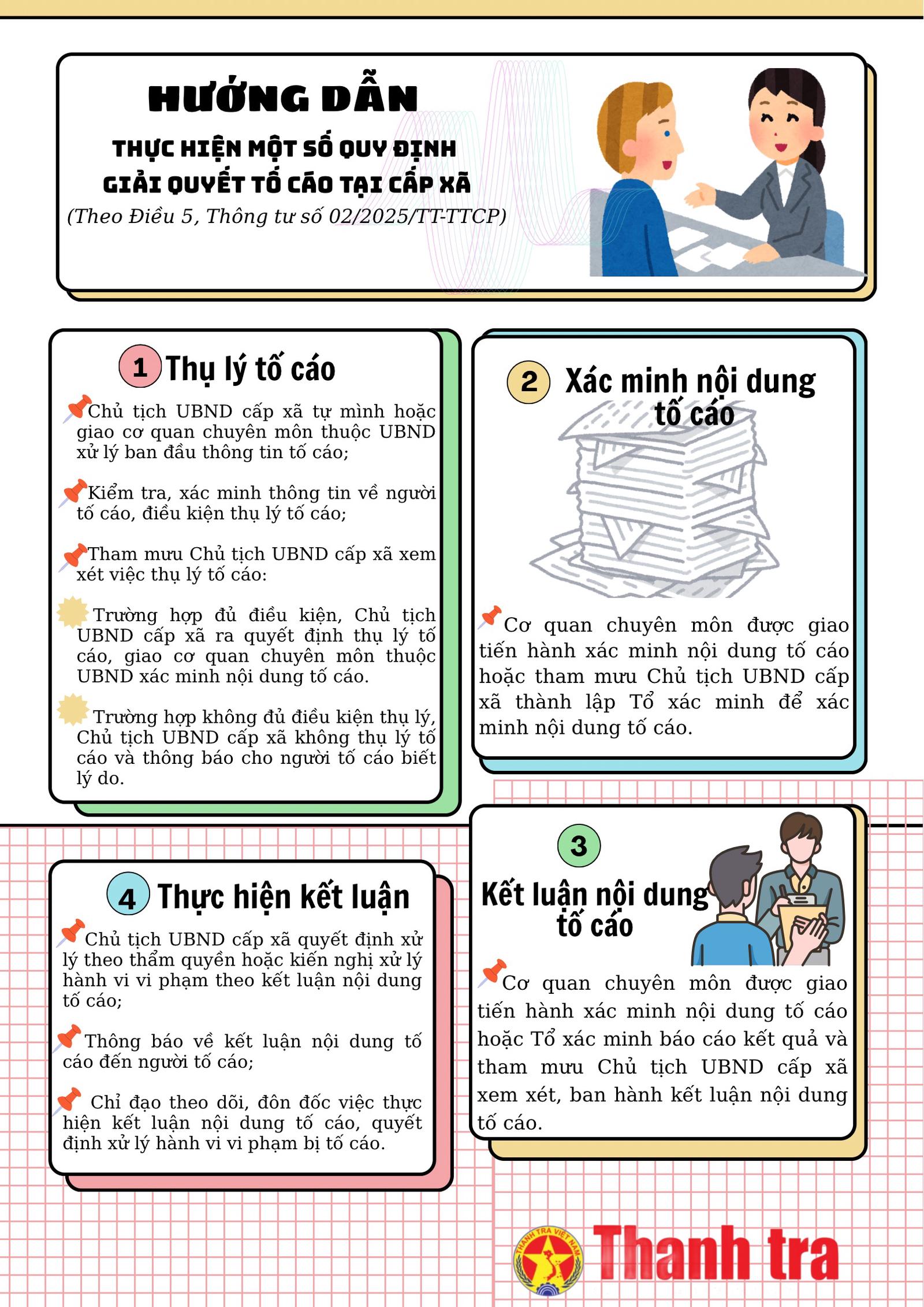 HƯỚNG DẪN

THỰC HIỆN MỘT SỐ QUY ĐỊNH GIẢI QUYẾT TỐ CÁO TẠI CẤP XÃ

(Theo Điều 5, Thông tư số 02/2025/TT-TTCP)

1 Thụ lý tố cáo

Chủ tịch UBND cấp xã tự mình hoặc giao cơ quan chuyên môn thuộc UBND xử lý ban đầu thông tin tố cáo;

Kiểm tra, xác minh thông tin về người tố cáo, điều kiện thụ lý tố cáo;

Tham mưu Chủ tịch UBND cấp xã xem xét việc thụ lý tố cáo:

Trường hợp đủ điều kiện, Chủ tịch UBND cấp xã ra quyết định thụ lý tố cáo, giao cơ quan chuyên môn thuộc UBND xác minh nội dung tố cáo.

Trường hợp không đủ điều kiện thụ lý, Chủ tịch UBND cấp xã không thụ lý tố cáo và thông báo cho người tố cáo biết lý do.

2 Xác minh nội dung tố cáo

Cơ quan chuyên môn được giao tiến hành xác minh nội dung tố cáo hoặc tham mưu Chủ tịch UBND cấp xã thành lập Tổ xác minh để xác minh nội dung tố cáo.

3 Kết luận nội dung tố cáo

Cơ quan chuyên môn được giao tiến hành xác minh nội dung tố cáo hoặc Tổ xác minh báo cáo kết quả và tham mưu Chủ tịch UBND cấp xã xem xét, ban hành kết luận nội dung tố cáo.

4 Thực hiện kết luận

Chủ tịch UBND cấp xã quyết định xử lý theo thẩm quyền hoặc kiến nghị xử lý hành vi vi phạm theo kết luận nội dung tố cáo;

Thông báo về kết luận nội dung tố cáo đến người tố cáo;

Chỉ đạo theo dõi, đôn đốc việc thực hiện kết luận nội dung tố cáo, quyết định xử lý hành vi vi phạm bị tố cáo.

THANH TRA VIỆT NAM
Thanh tra