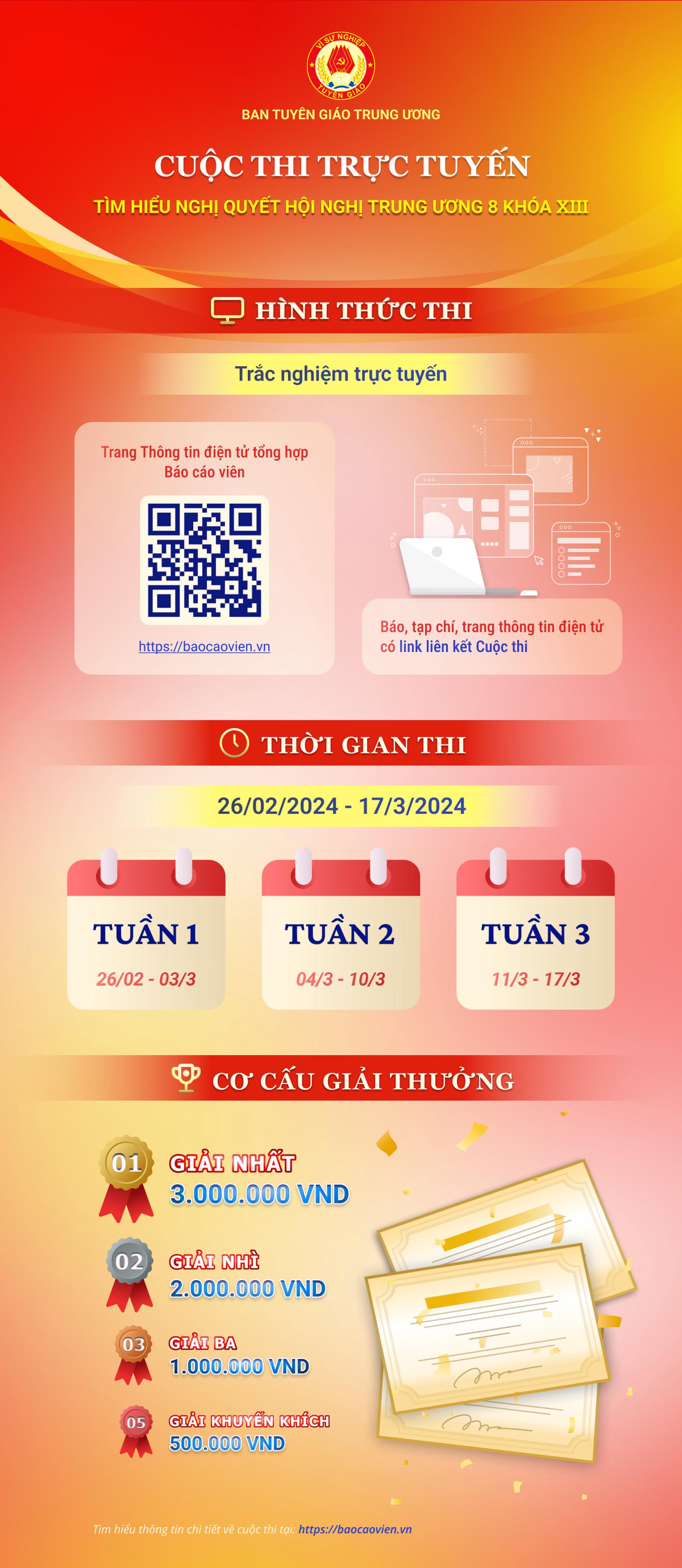 VÌ SỰ NGHIỆP TUYÊN GIÁO

BAN TUYÊN GIÁO TRUNG ƯƠNG

CUỘC THI TRỰC TUYẾN

TÌM HIỂU NGHỊ QUYẾT HỘI NGHỊ TRUNG ƯƠNG 8 KHÓA XIII

HÌNH THỨC THI

Trắc nghiệm trực tuyến

Trang Thông tin điện tử tổng hợp Báo cáo viên

https://baocaovien.vn

Báo, tạp chí, trang thông tin điện tử có link liên kết Cuộc thi

THỜI GIAN THI

26/02/2024 - 17/3/2024

TUẦN 1
26/02 - 03/3

TUẦN 2
04/3 - 10/3

TUẦN 3
11/3 - 17/3

CƠ CẤU GIẢI THƯỞNG

01 GIẢI NHẤT
3.000.000 VND

02 GIẢI NHÌ
2.000.000 VND

03 GIẢI BA
1.000.000 VND

05 GIẢI KHUYẾN KHÍCH
500.000 VND

Tìm hiểu thông tin chi tiết về cuộc thi tại: https://baocaovien.vn